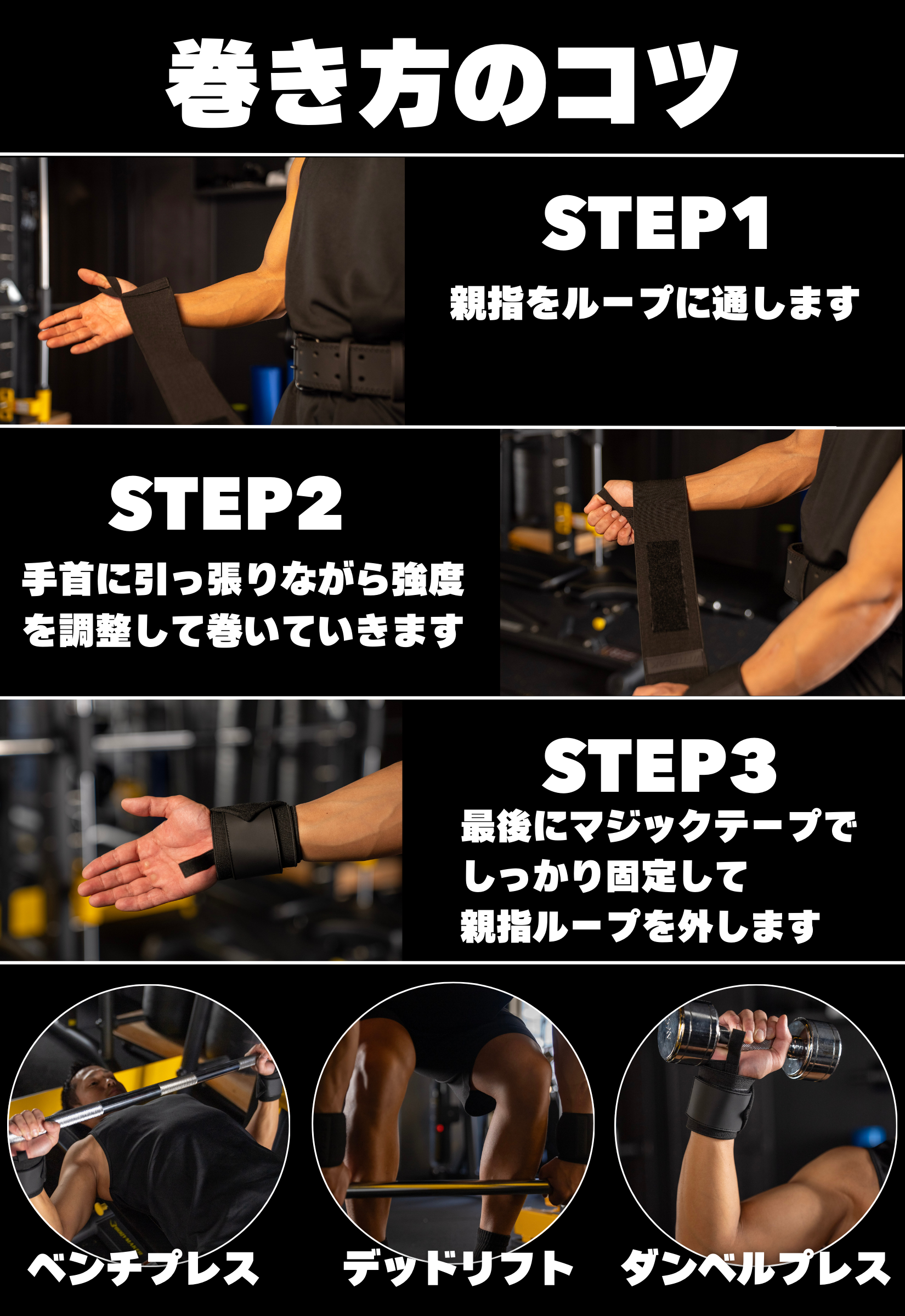 巻き方のコツ

STEP1
親指をループに通します

STEP2
手首に引っ張りながら強度を調整して巻いていきます

STEP3
最後にマジックテープでしっかり固定して親指ループを外します

ベンチプレス
デッドリフト
ダンベルプレス